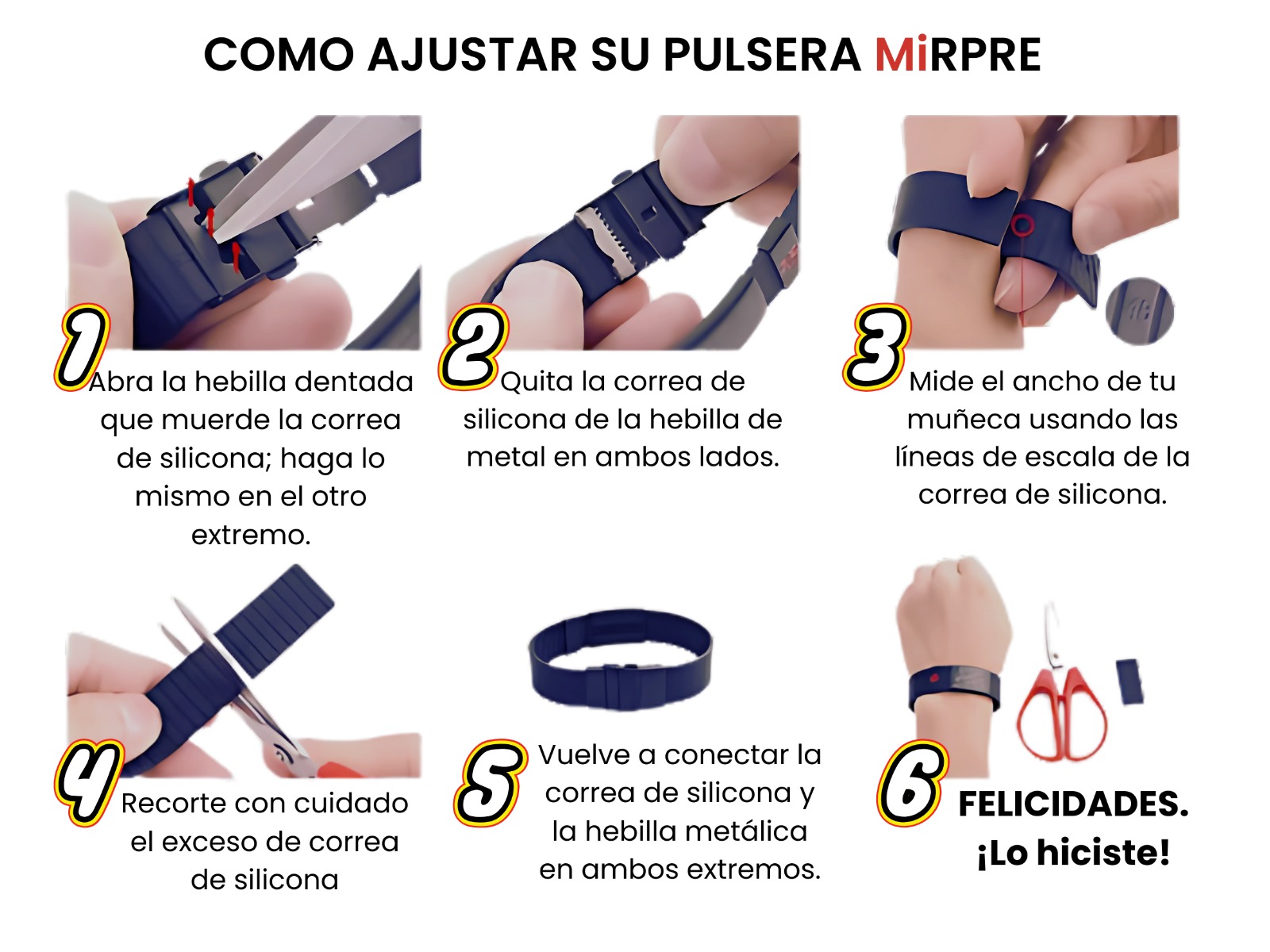 COMO AJUSTAR SU PULSERA MiRPRE

1 Abra la hebilla dentada que muerde la correa de silicona; haga lo mismo en el otro extremo.

2 Quita la correa de silicona de la hebilla de metal en ambos lados.

3 Mide el ancho de tu muñeca usando las líneas de escala de la correa de silicona.

4 Recorte con cuidado el exceso de correa de silicona

5 Vuelve a conectar la correa de silicona y la hebilla metálica en ambos extremos.

6 FELICIDADES. ¡Lo hiciste!